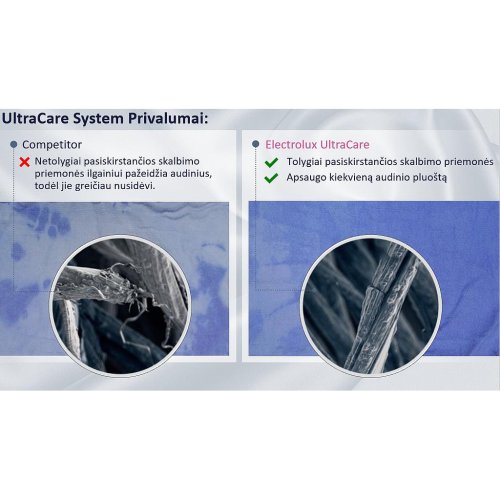 UltraCare System Privalumai:

Competitor

Netolygiai pasiskirstančios skalbimo priemonės ilgainiui pažeidžia audinius, todėl jie greičiau nusidėvi.

Electrolux UltraCare

Tolygiai pasiskirstančios skalbimo priemonės

Apsaugo kiekvieną audinio pluoštą